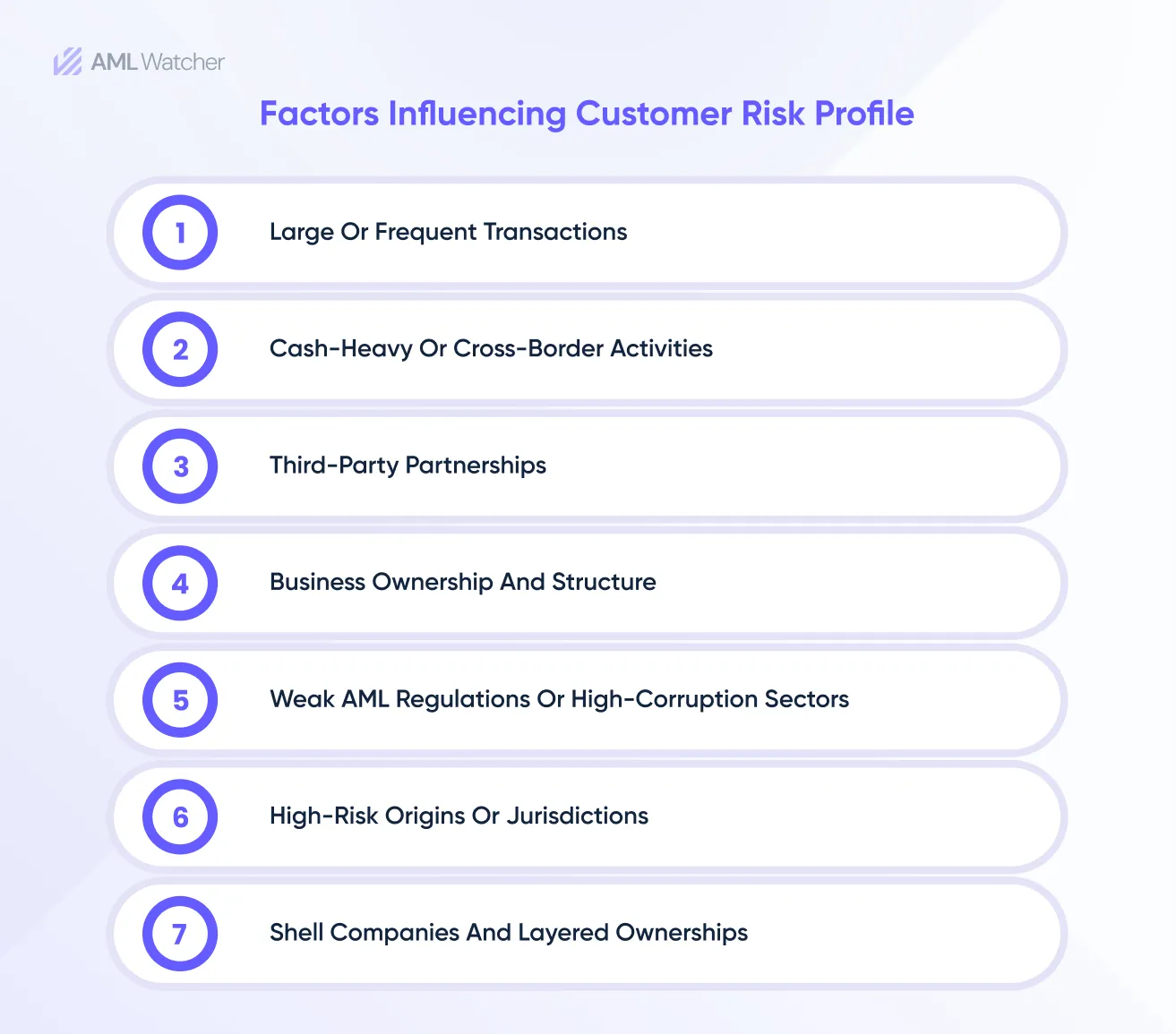 AML Watcher

Factors Influencing Customer Risk Profile

1 Large Or Frequent Transactions

2 Cash-Heavy Or Cross-Border Activities

3 Third-Party Partnerships

4 Business Ownership And Structure

5 Weak AML Regulations Or High-Corruption Sectors

6 High-Risk Origins Or Jurisdictions

7 Shell Companies And Layered Ownerships