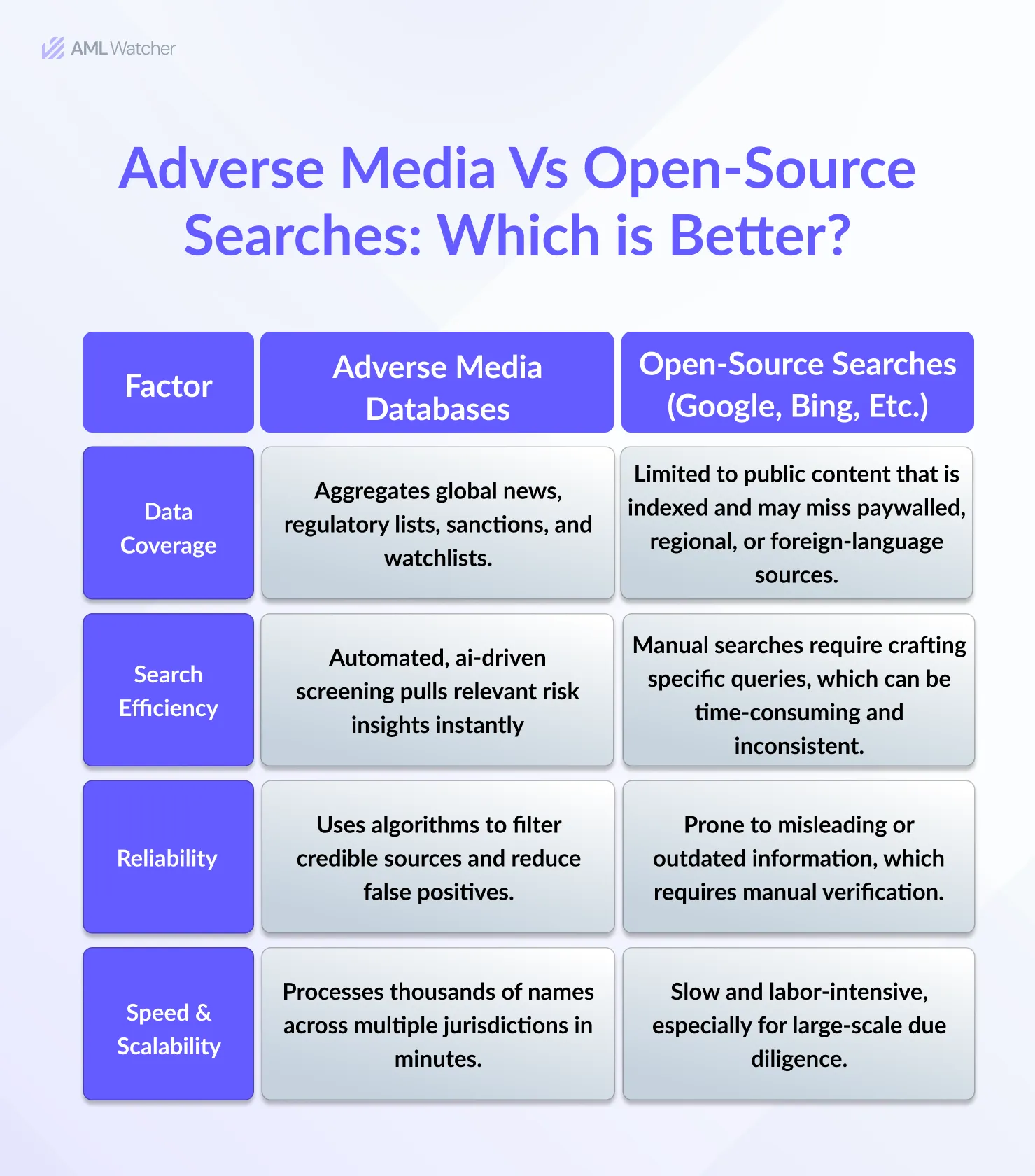 AML Watcher

Adverse Media Vs Open-Source Searches: Which is Better?

| Factor | Adverse Media Databases | Open-Source Searches (Google, Bing, Etc.) |
|---|---|---|
| Data Coverage | Aggregates global news, regulatory lists, sanctions, and watchlists. | Limited to public content that is indexed and may miss paywalled, regional, or foreign-language sources. |
| Search Efficiency | Automated, ai-driven screening pulls relevant risk insights instantly | Manual searches require crafting specific queries, which can be time-consuming and inconsistent. |
| Reliability | Uses algorithms to filter credible sources and reduce false positives. | Prone to misleading or outdated information, which requires manual verification. |
| Speed & Scalability | Processes thousands of names across multiple jurisdictions in minutes. | Slow and labor-intensive, especially for large-scale due diligence. |