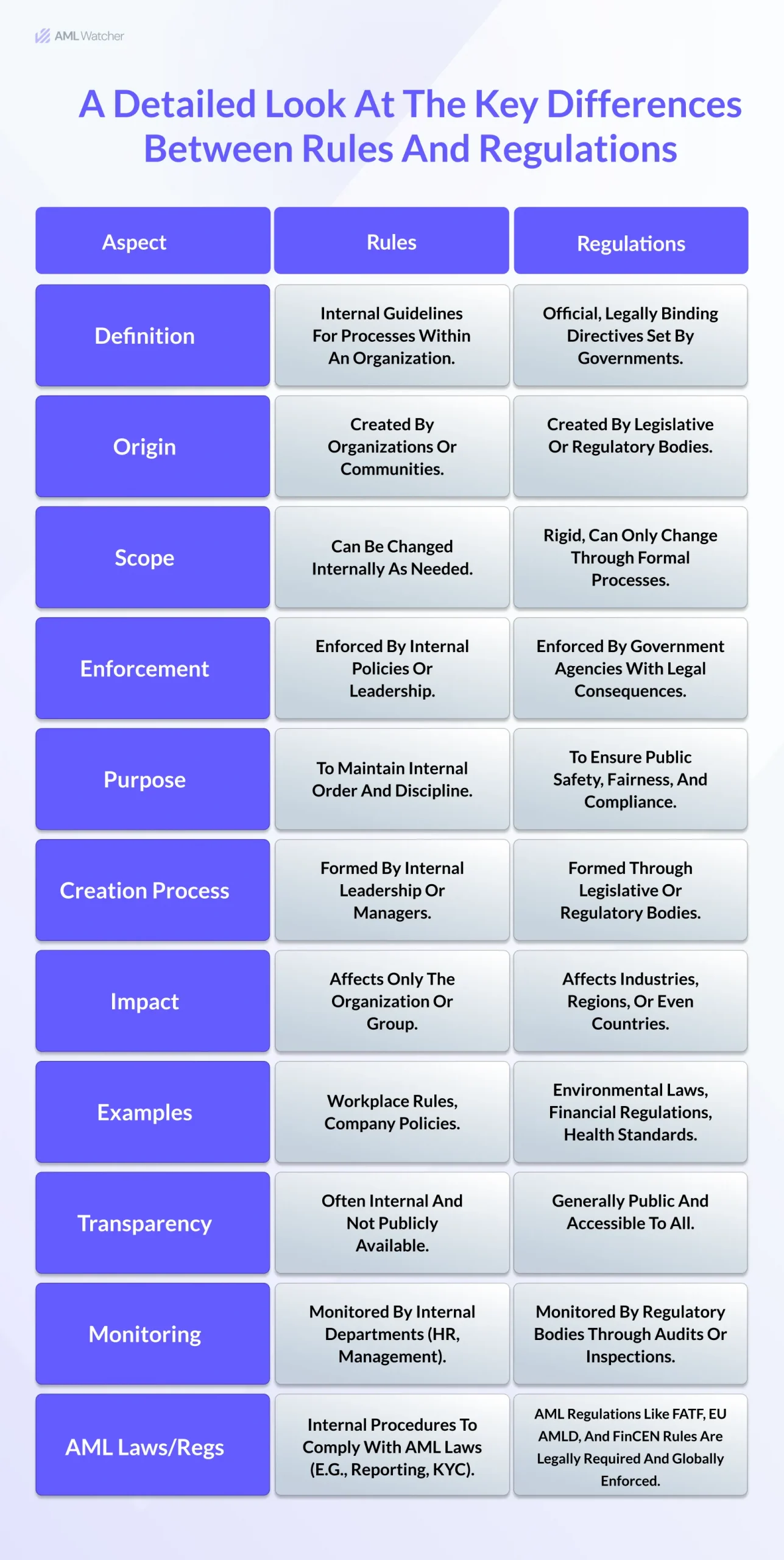 AML Watcher

A Detailed Look At The Key Differences Between Rules And Regulations

| Aspect | Rules | Regulations |
|---|---|---|
| Definition | Internal Guidelines For Processes Within An Organization. | Official, Legally Binding Directives Set By Governments. |
| Origin | Created By Organizations Or Communities. | Created By Legislative Or Regulatory Bodies. |
| Scope | Can Be Changed Internally As Needed. | Rigid, Can Only Change Through Formal Processes. |
| Enforcement | Enforced By Internal Policies Or Leadership. | Enforced By Government Agencies With Legal Consequences. |
| Purpose | To Maintain Internal Order And Discipline. | To Ensure Public Safety, Fairness, And Compliance. |
| Creation Process | Formed By Internal Leadership Or Managers. | Formed Through Legislative Or Regulatory Bodies. |
| Impact | Affects Only The Organization Or Group. | Affects Industries, Regions, Or Even Countries. |
| Examples | Workplace Rules, Company Policies. | Environmental Laws, Financial Regulations, Health Standards. |
| Transparency | Often Internal And Not Publicly Available. | Generally Public And Accessible To All. |
| Monitoring | Monitored By Internal Departments (HR, Management). | Monitored By Regulatory Bodies Through Audits Or Inspections. |
| AML Laws/Regs | Internal Procedures To Comply With AML Laws (E.G., Reporting, KYC). | AML Regulations Like FATF, EU AMLD, And FinCEN Rules Are Legally Required And Globally Enforced. |