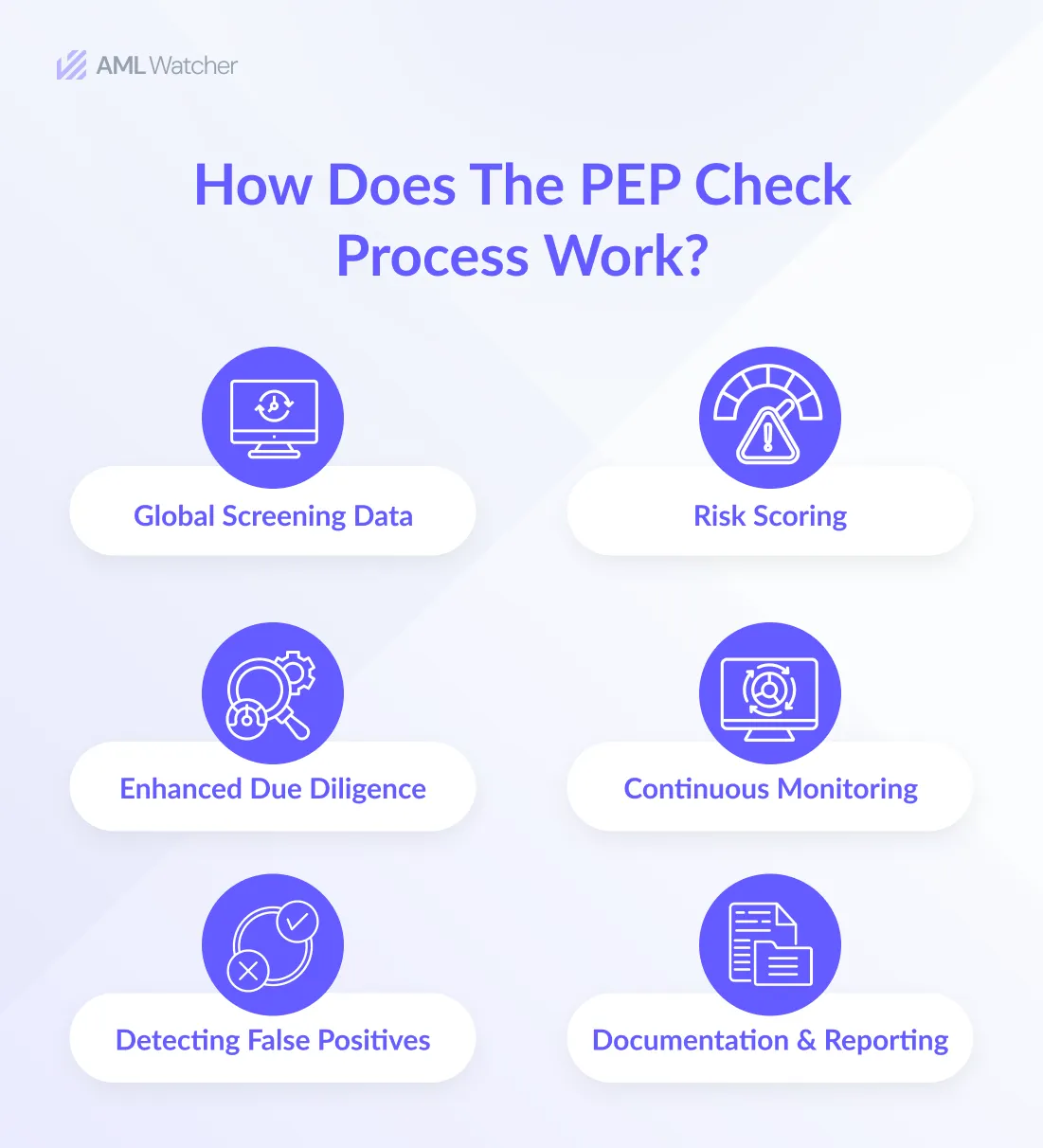 AML Watcher

How Does The PEP Check Process Work?

Global Screening Data

Risk Scoring

Enhanced Due Diligence

Continuous Monitoring

Detecting False Positives

Documentation & Reporting