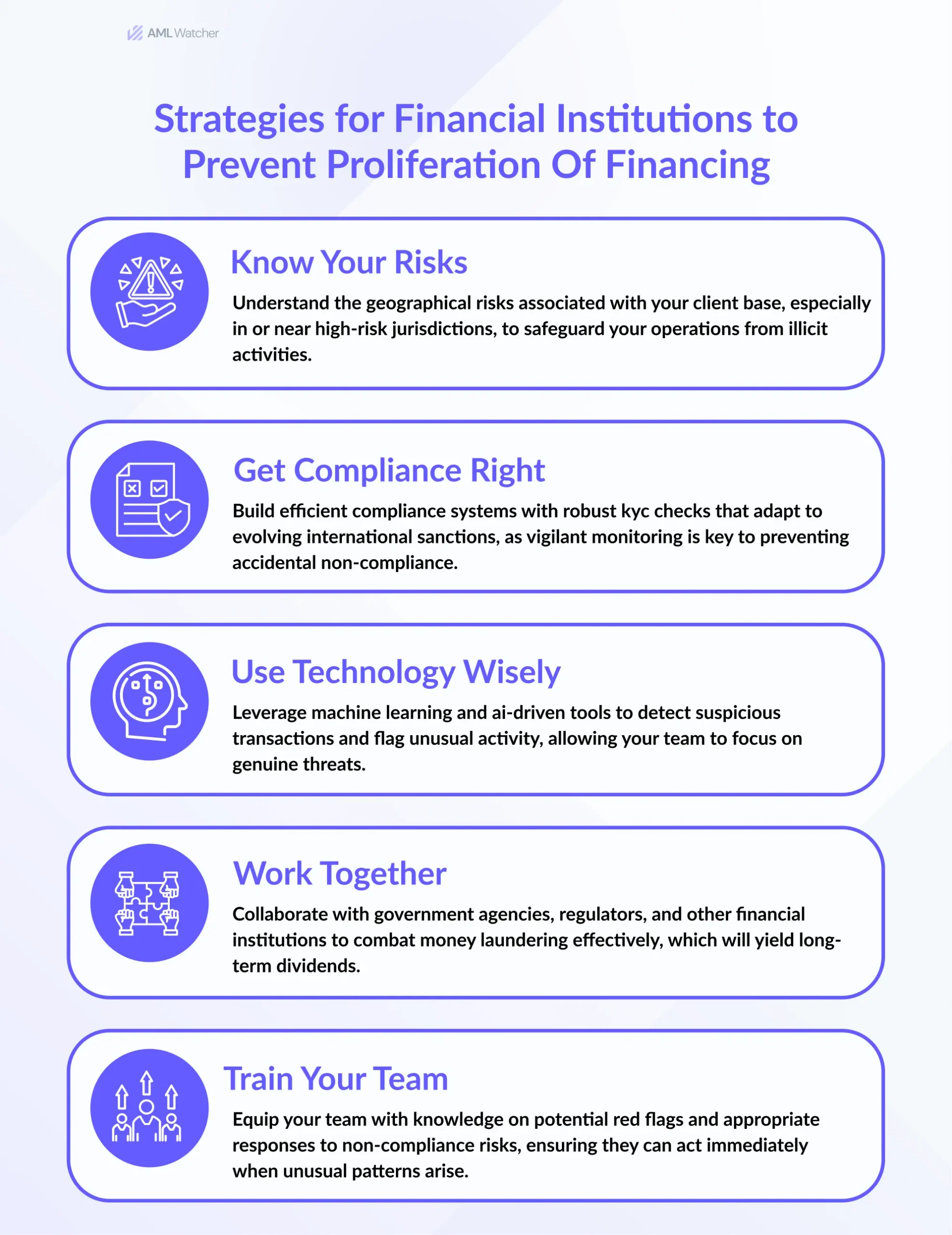 AML Watcher

Strategies for Financial Institutions to Prevent Proliferation Of Financing

Know Your Risks

Understand the geographical risks associated with your client base, especially in or near high-risk jurisdictions, to safeguard your operations from illicit activities.

Get Compliance Right

Build efficient compliance systems with robust kyc checks that adapt to evolving international sanctions, as vigilant monitoring is key to preventing accidental non-compliance.

Use Technology Wisely

Leverage machine learning and ai-driven tools to detect suspicious transactions and flag unusual activity, allowing your team to focus on genuine threats.

Work Together

Collaborate with government agencies, regulators, and other financial institutions to combat money laundering effectively, which will yield long-term dividends.

Train Your Team

Equip your team with knowledge on potential red flags and appropriate responses to non-compliance risks, ensuring they can act immediately when unusual patterns arise.