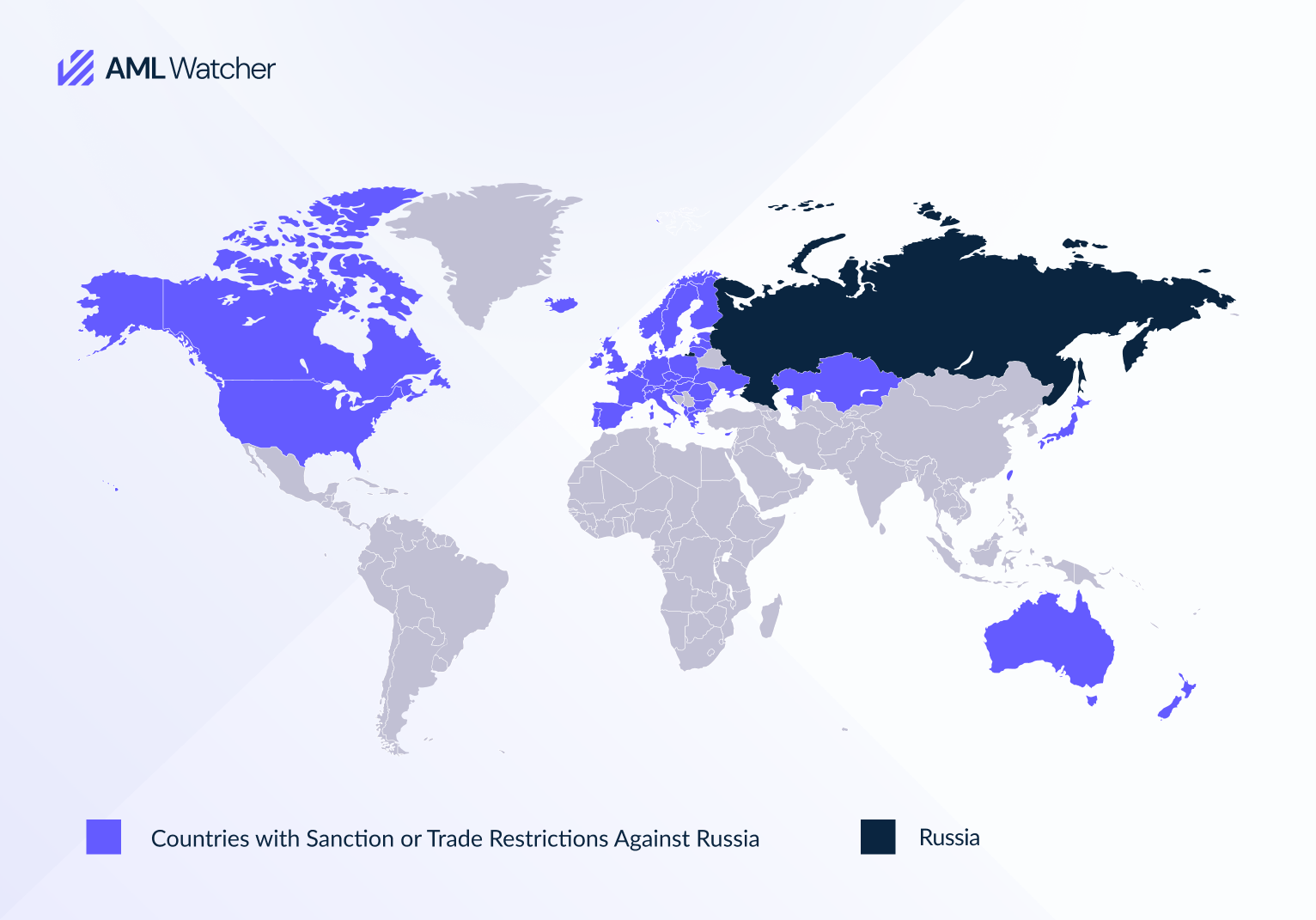 AML Watcher

Countries with Sanction or Trade Restrictions Against Russia

Russia