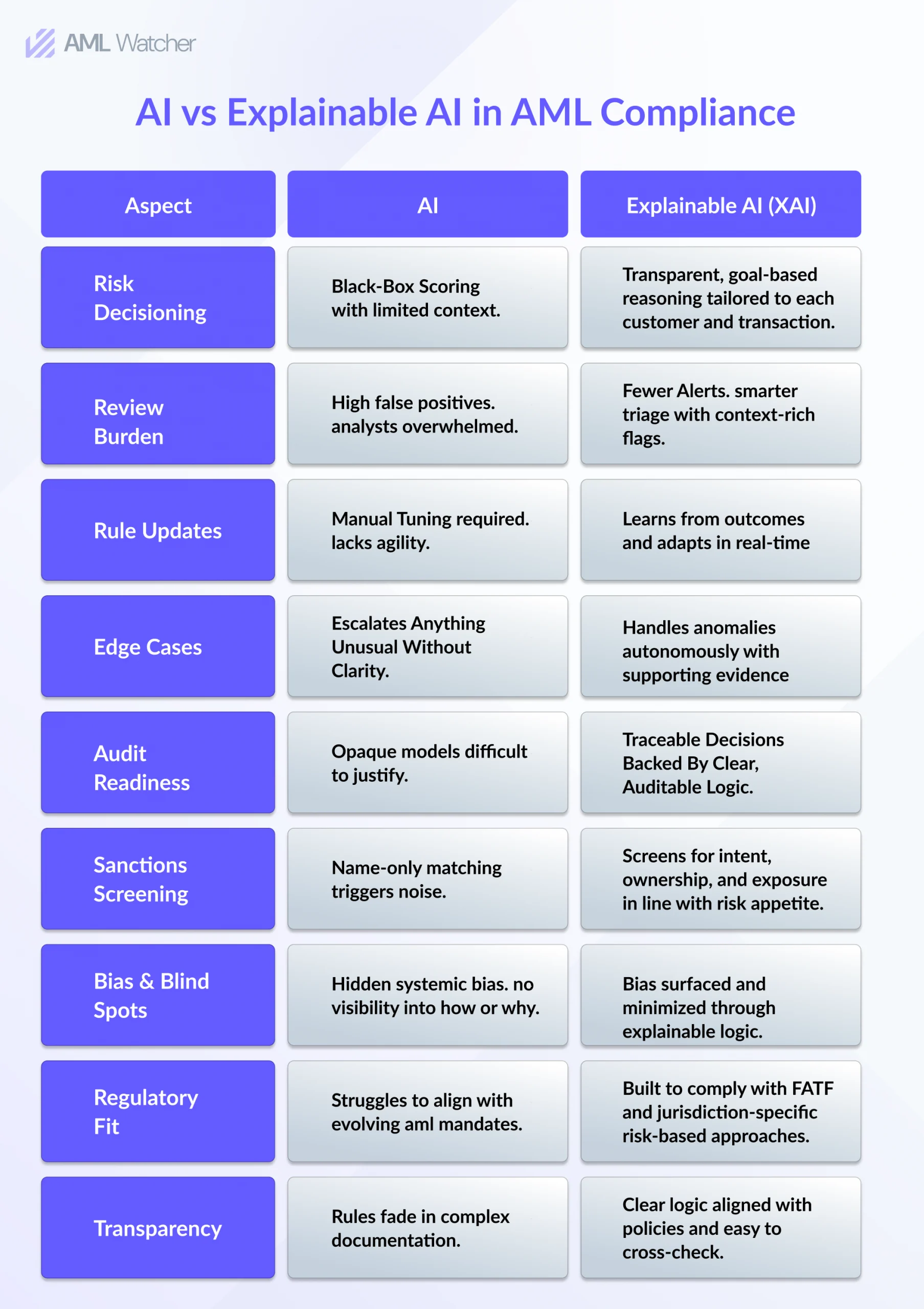 AML Watcher

AI vs Explainable AI in AML Compliance

| Aspect | AI | Explainable AI (XAI) |
|---|---|---|
| Risk Decisioning | Black-Box Scoring with limited context. | Transparent, goal-based reasoning tailored to each customer and transaction. |
| Review Burden | High false positives. analysts overwhelmed. | Fewer Alerts. smarter triage with context-rich flags. |
| Rule Updates | Manual Tuning required. lacks agility. | Learns from outcomes and adapts in real-time |
| Edge Cases | Escalates Anything Unusual Without Clarity. | Handles anomalies autonomously with supporting evidence |
| Audit Readiness | Opaque models difficult to justify. | Traceable Decisions Backed By Clear, Auditable Logic. |
| Sanctions Screening | Name-only matching triggers noise. | Screens for intent, ownership, and exposure in line with risk appetite. |
| Bias & Blind Spots | Hidden systemic bias. no visibility into how or why. | Bias surfaced and minimized through explainable logic. |
| Regulatory Fit | Struggles to align with evolving aml mandates. | Built to comply with FATF and jurisdiction-specific risk-based approaches. |
| Transparency | Rules fade in complex documentation. | Clear logic aligned with policies and easy to cross-check. |