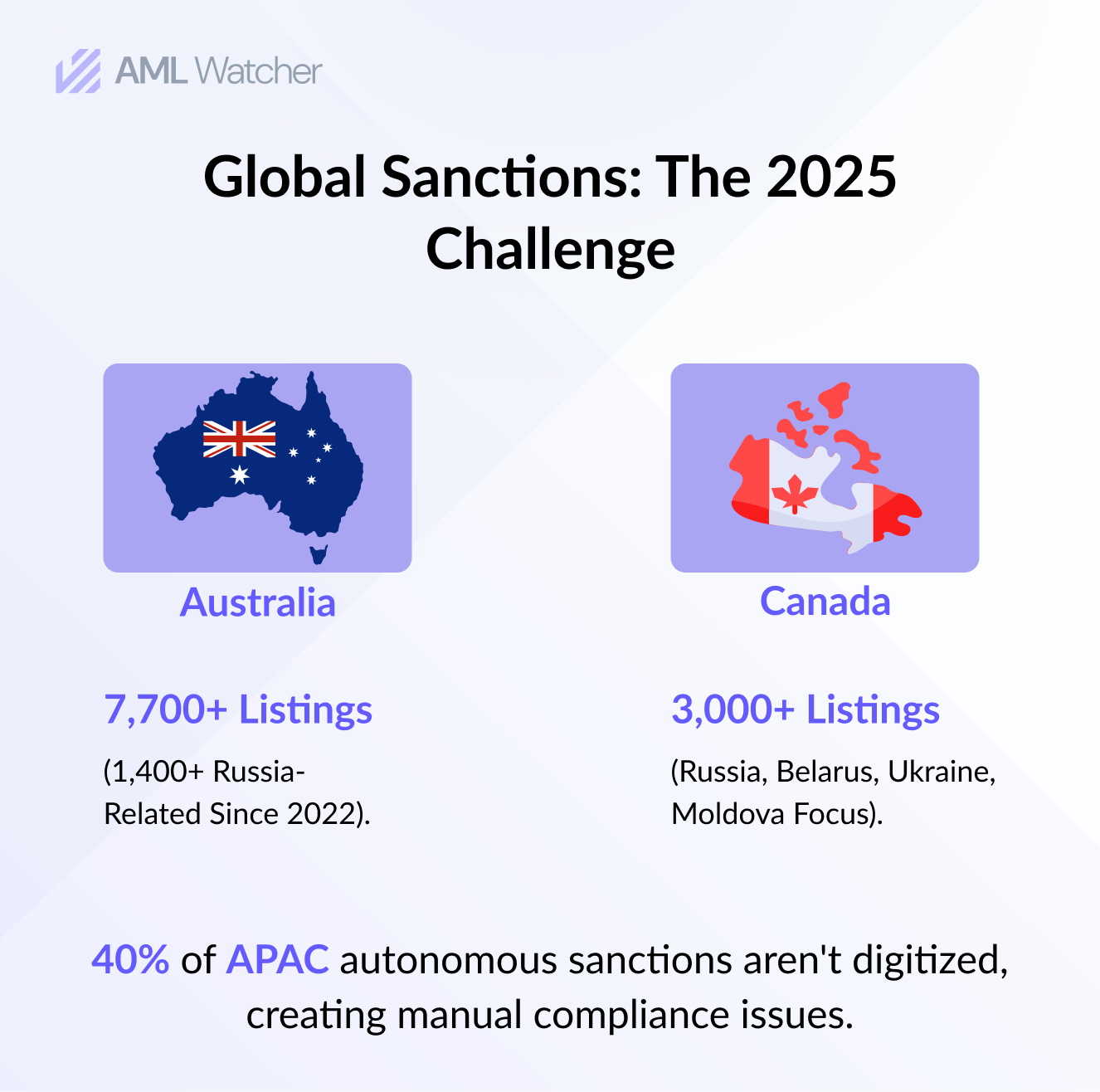 AML Watcher

Global Sanctions: The 2025 Challenge

Australia

7,700+ Listings

(1,400+ Russia-Related Since 2022).

Canada

3,000+ Listings

(Russia, Belarus, Ukraine, Moldova Focus).

40% of APAC autonomous sanctions aren't digitized, creating manual compliance issues.