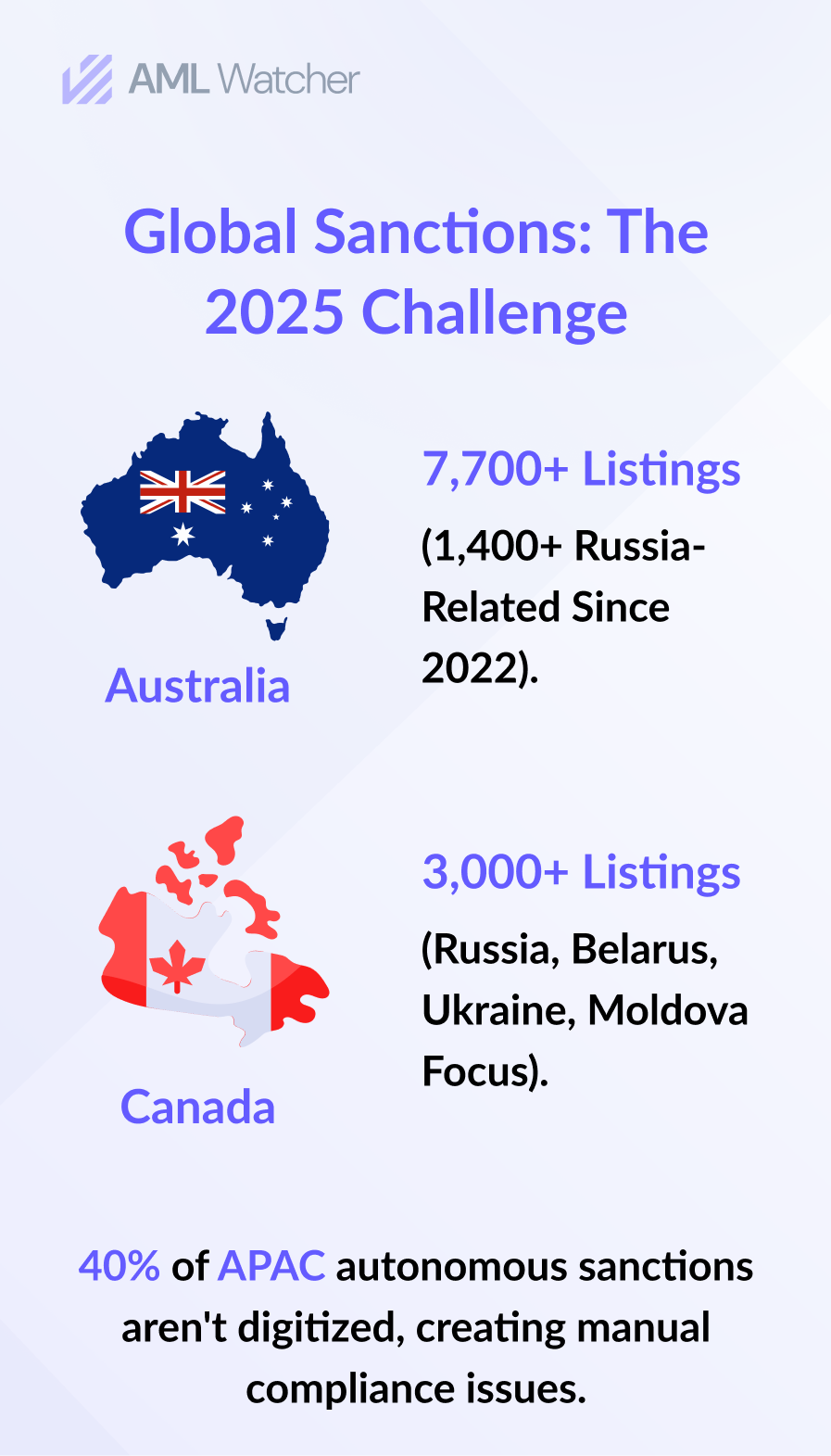 AML Watcher

Global Sanctions: The 2025 Challenge

Australia

7,700+ Listings

(1,400+ Russia-Related Since 2022).

Canada

3,000+ Listings

(Russia, Belarus, Ukraine, Moldova Focus).

40% of APAC autonomous sanctions aren't digitized, creating manual compliance issues.