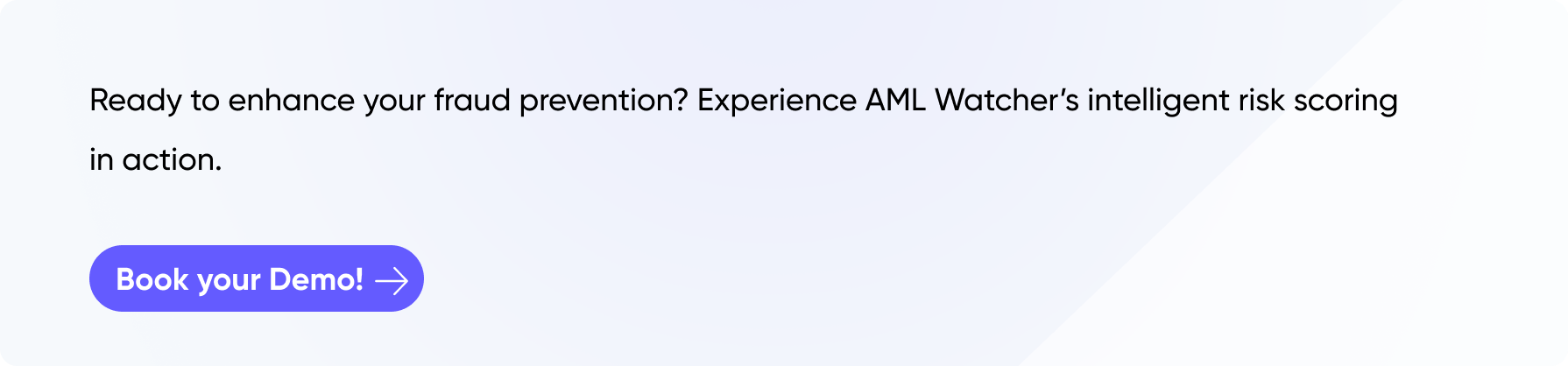 Ready to enhance your fraud prevention? Experience AML Watcher's intelligent risk scoring in action.

Book your Demo! →