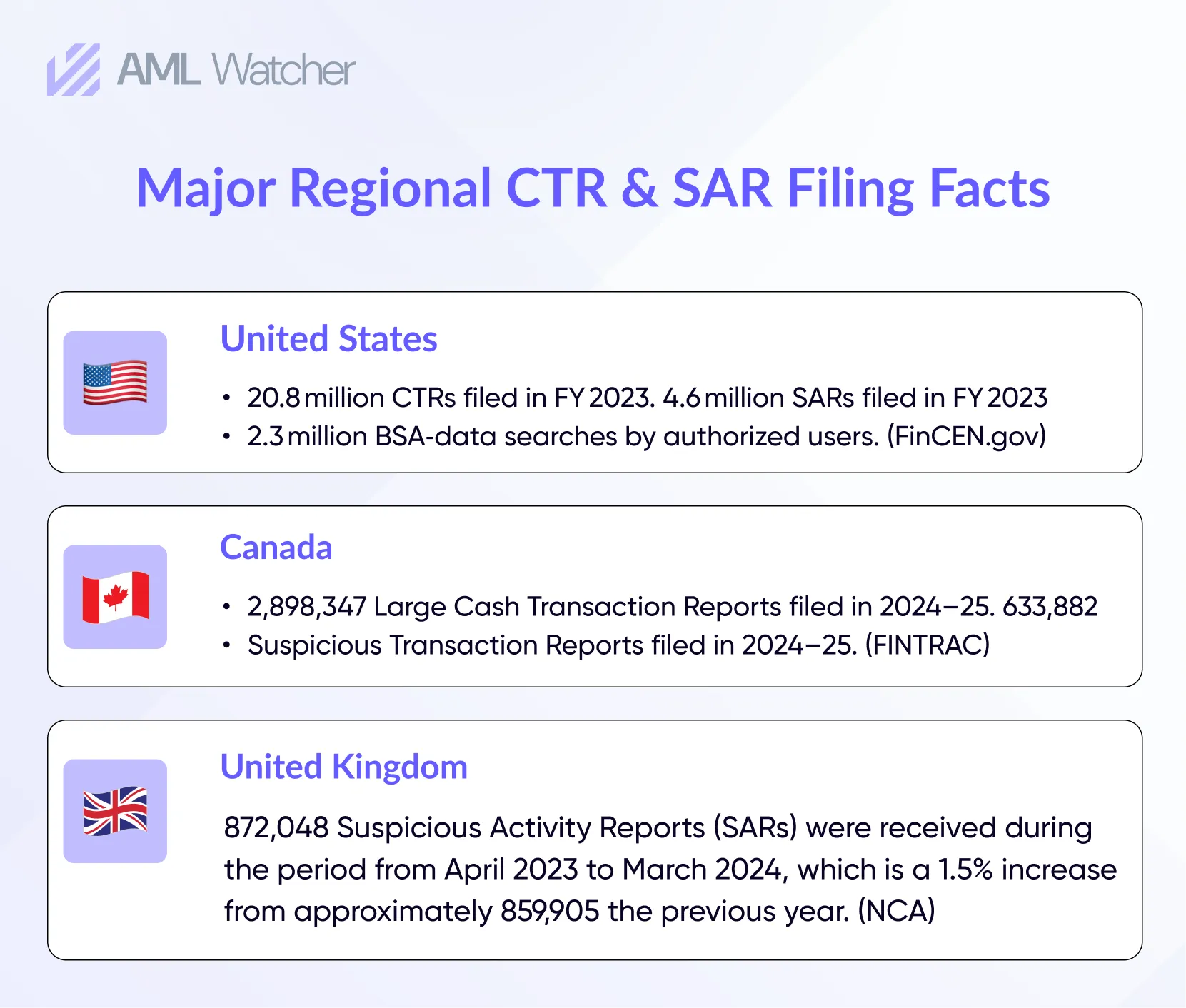 AML Watcher

Major Regional CTR & SAR Filing Facts

United States

• 20.8 million CTRs filed in FY 2023. 4.6 million SARs filed in FY 2023
• 2.3 million BSA-data searches by authorized users. (FinCEN.gov)

Canada

• 2,898,347 Large Cash Transaction Reports filed in 2024–25. 633,882
• Suspicious Transaction Reports filed in 2024–25. (FINTRAC)

United Kingdom

872,048 Suspicious Activity Reports (SARs) were received during the period from April 2023 to March 2024, which is a 1.5% increase from approximately 859,905 the previous year. (NCA)