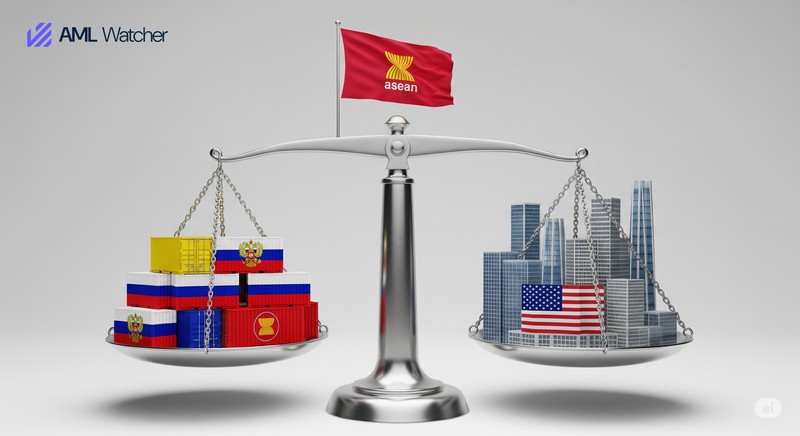 AML Watcher

asean

ai